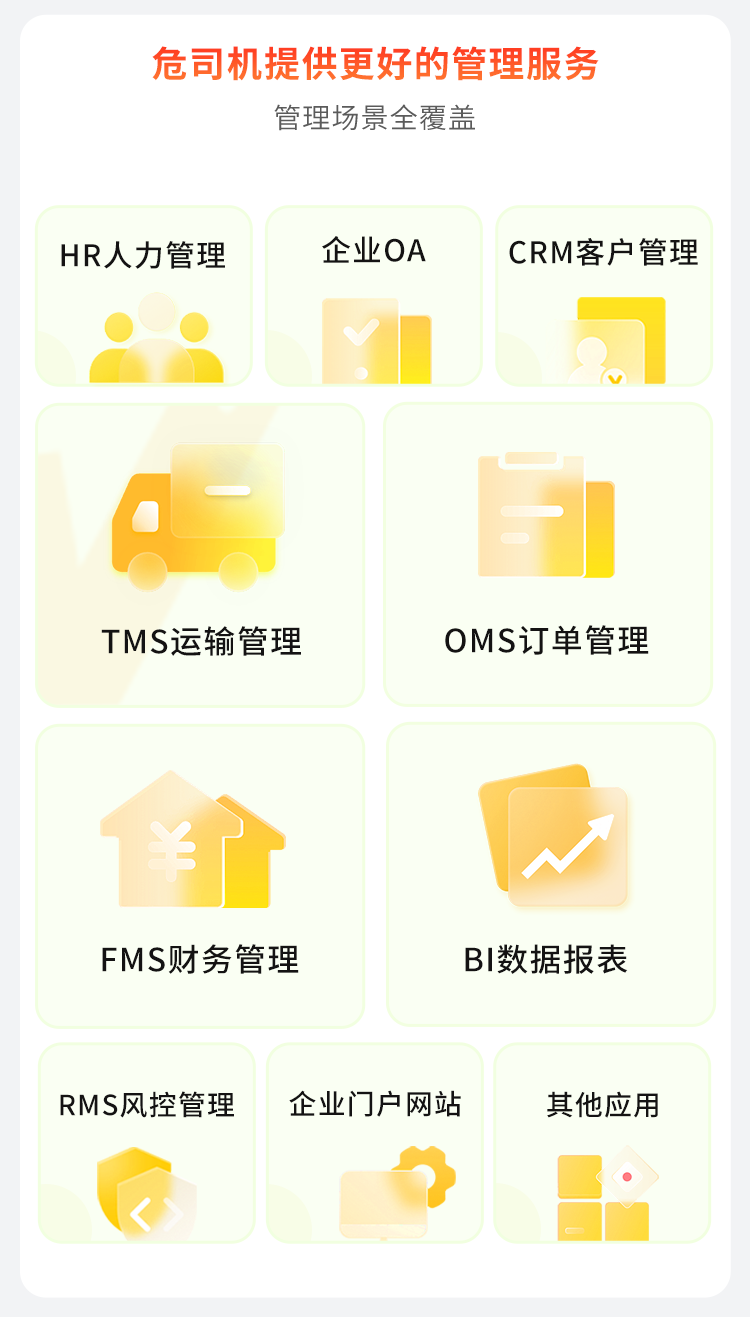 危司机提供更好的管理服务

管理场景全覆盖

HR人力管理

企业OA

CRM客户管理

TMS运输管理

OMS订单管理

FMS财务管理

BI数据报表

RMS风控管理

企业门户网站

其他应用